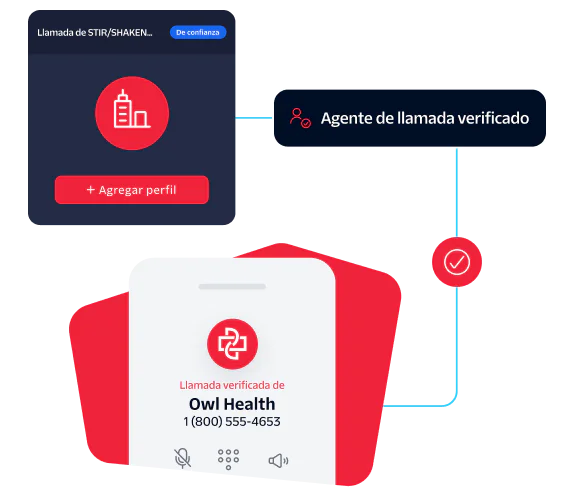 Llamada de STIR/SHAKEN...
De confianza

+ Agregar perfil

Agente de llamada verificado

Llamada verificada de
Owl Health
1 (800) 555-4653