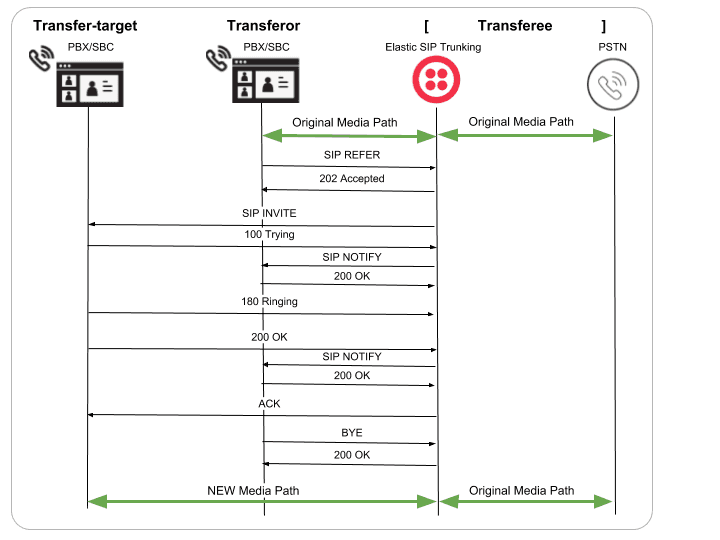 Transfer-target
Transferor
[ Transferee ]

PBX/SBC
PBX/SBC
Elastic SIP Trunking
PSTN

Original Media Path
Original Media Path
SIP REFER
202 Accepted
SIP INVITE
100 Trying
SIP NOTIFY
200 OK
180 Ringing
200 OK
SIP NOTIFY
200 OK
ACK
BYE
200 OK
NEW Media Path
Original Media Path