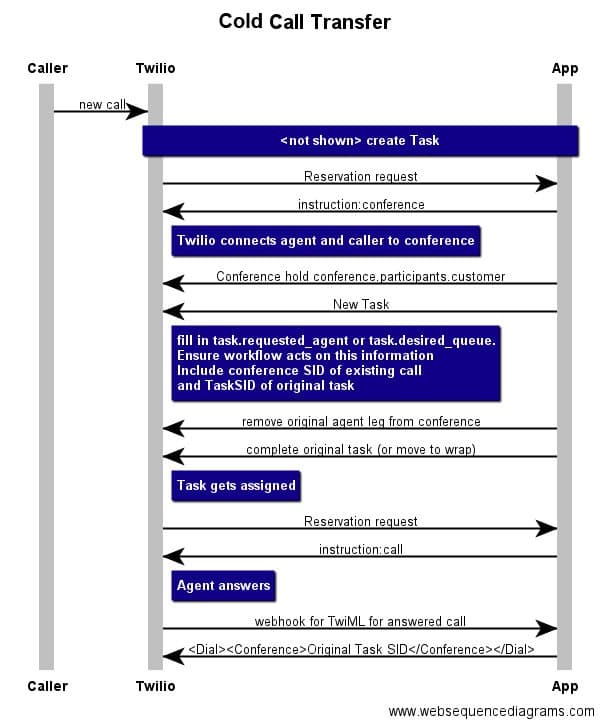 Cold Call Transfer

Caller

Twilio

App

new call

<not shown> create Task

Reservation request

instruction:conference

Twilio connects agent and caller to conference

Conference hold conference.participants.customer

New Task

fill in task.requested_agent or task.desired_queue.
Ensure workflow acts on this information
Include conference SID of existing call
and TaskSID of original task

remove original agent leg from conference

complete original task (or move to wrap)

Task gets assigned

Reservation request

instruction:call

Agent answers

webhook for TwiML for answered call

<Dial><Conference>Original Task SID</Conference></Dial>

Caller

Twilio

App

www.websequencediagrams.com